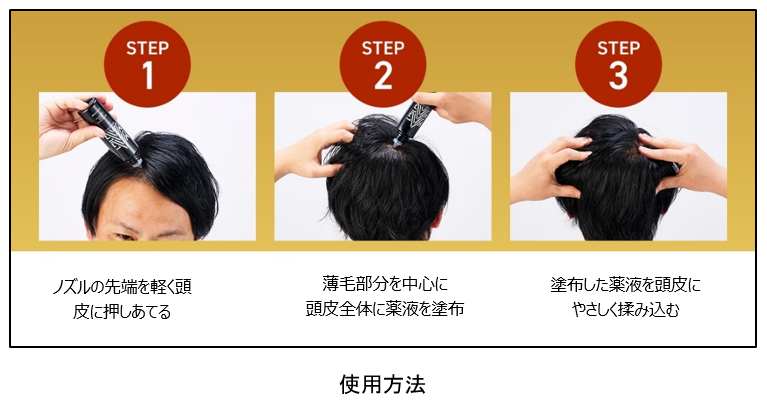 STEP 1

STEP 2

STEP 3

ノズルの先端を軽く頭皮に押しあてる

薄毛部分を中心に頭皮全体に薬液を塗布

塗布した薬液を頭皮にやさしく揉み込む

使用方法